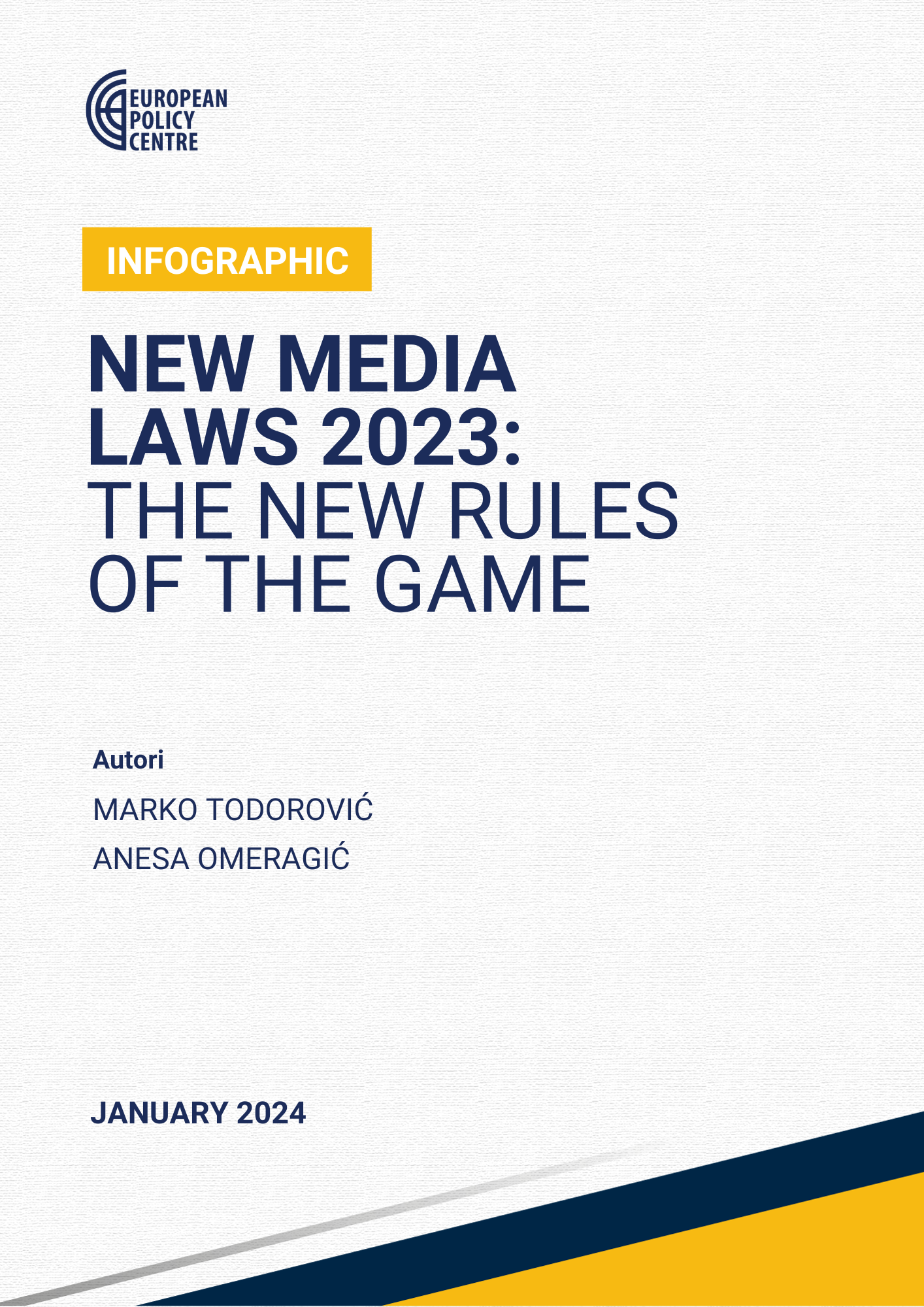 EUROPEAN
POLICY
CENTRE

INFOGRAPHIC

NEW MEDIA LAWS 2023: THE NEW RULES OF THE GAME

Autori

MARKO TODOROVIĆ

ANESA OMERAGIĆ

JANUARY 2024